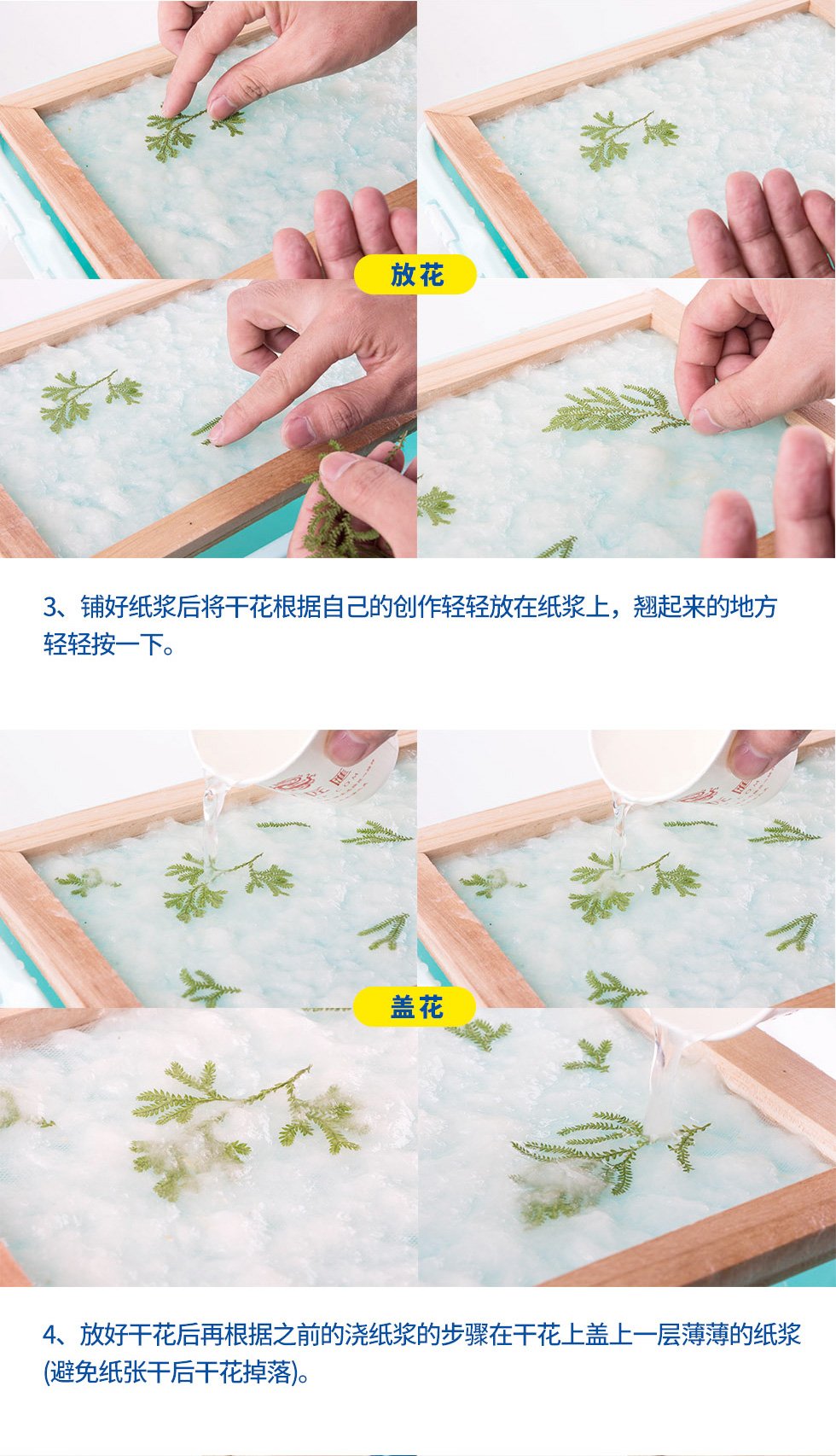 放花

3、铺好纸浆后将干花根据自己的创作轻轻放在纸浆上，翘起来的地方轻轻按一下。

盖花

4、放好干花后再根据之前的浇纸浆的步骤在干花上盖上一层薄薄的纸浆(避免纸张干后干花掉落)。