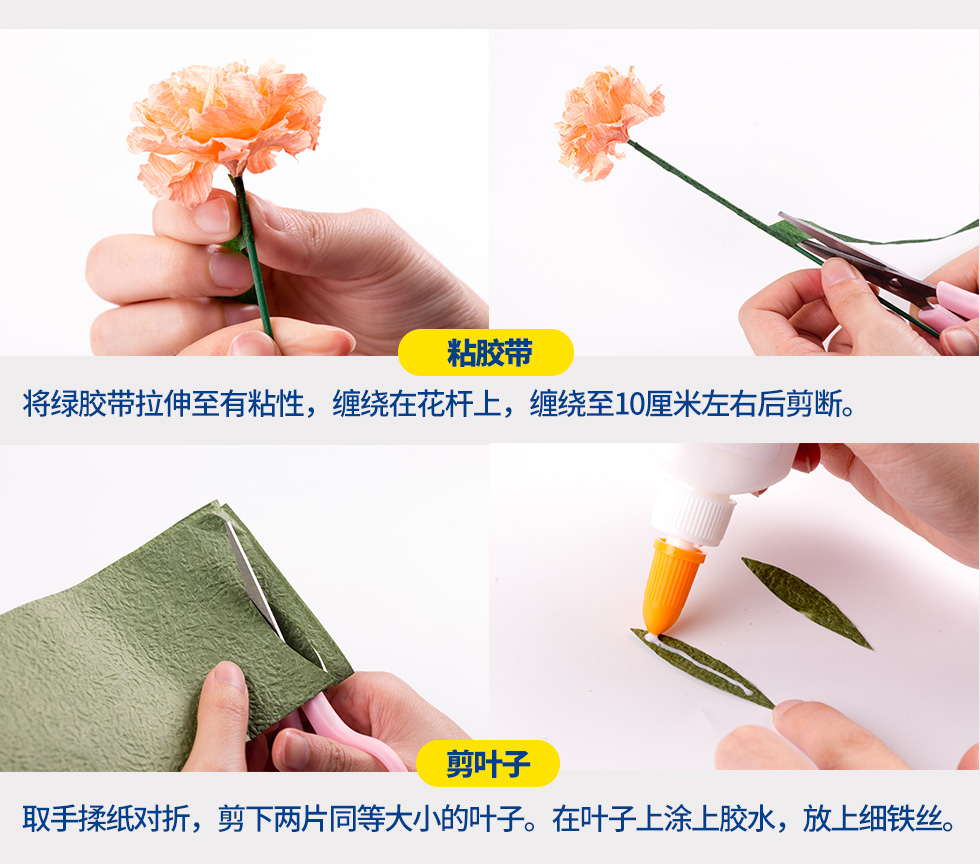 粘胶带

将绿胶带拉伸至有粘性，缠绕在花杆上，缠绕至10厘米左右后剪断。

剪叶子

取手揉纸对折，剪下两片同等大小的叶子。在叶子上涂上胶水，放上细铁丝。