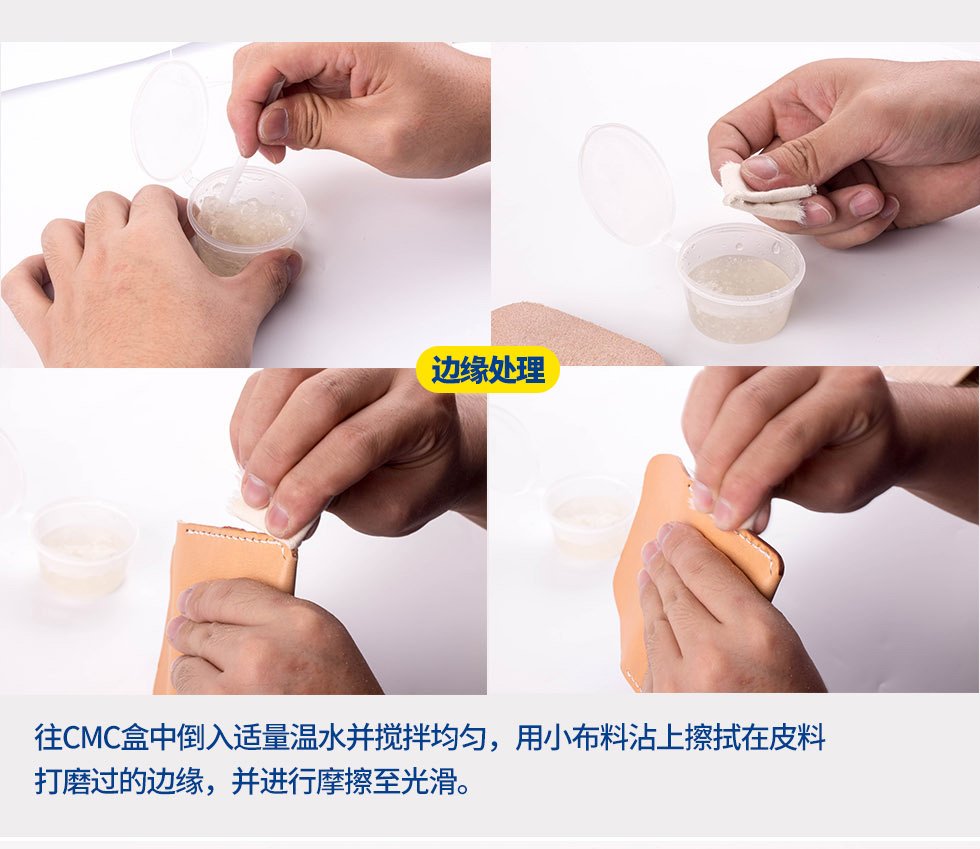 边缘处理

往CMC盒中倒入适量温水并搅拌均匀，用小布料沾上擦拭在皮料打磨过的边缘，并进行摩擦至光滑。