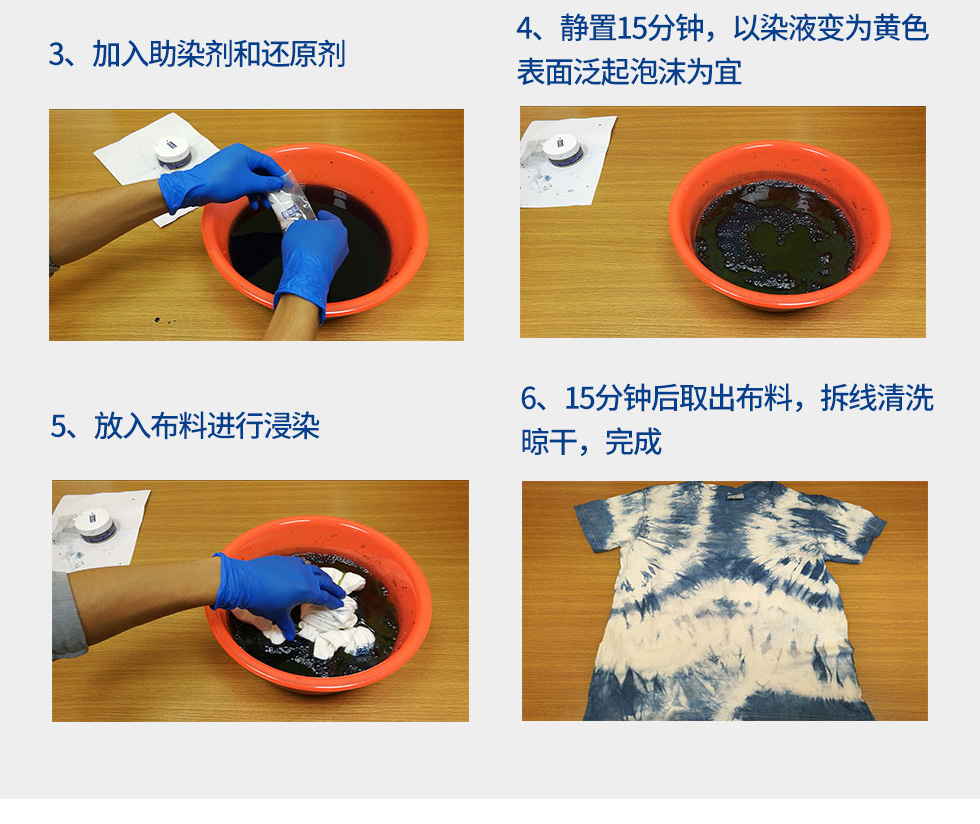 3、加入助染剂和还原剂

4、静置15分钟，以染液变为黄色表面泛起泡沫为宜

5、放入布料进行浸染

6、15分钟后取出布料，拆线清洗晾干，完成