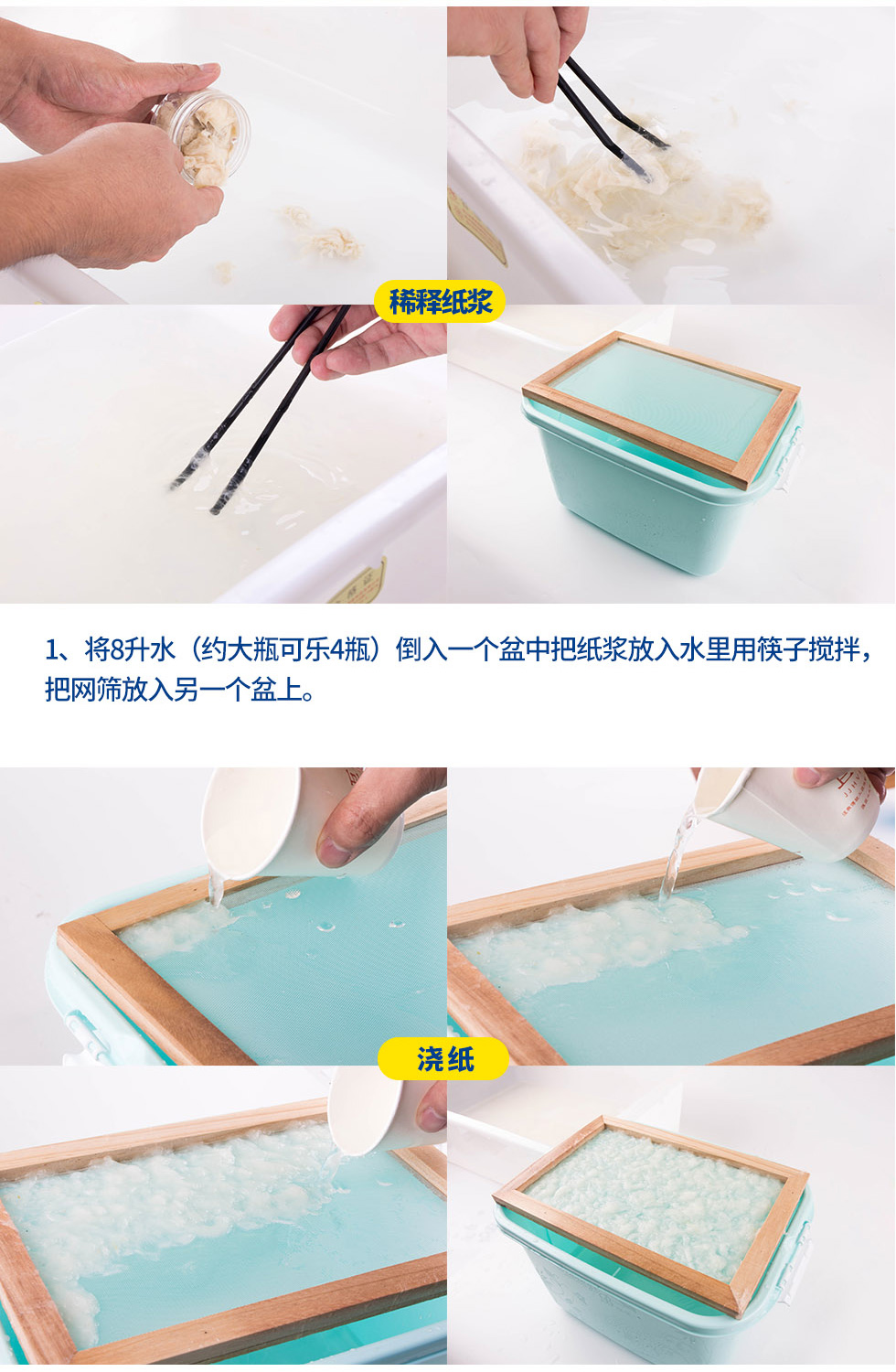 稀释纸浆

1、将8升水（约大瓶可乐4瓶）倒入一个盆中把纸浆放入水里用筷子搅拌，把网筛放入另一个盆上。

浇纸